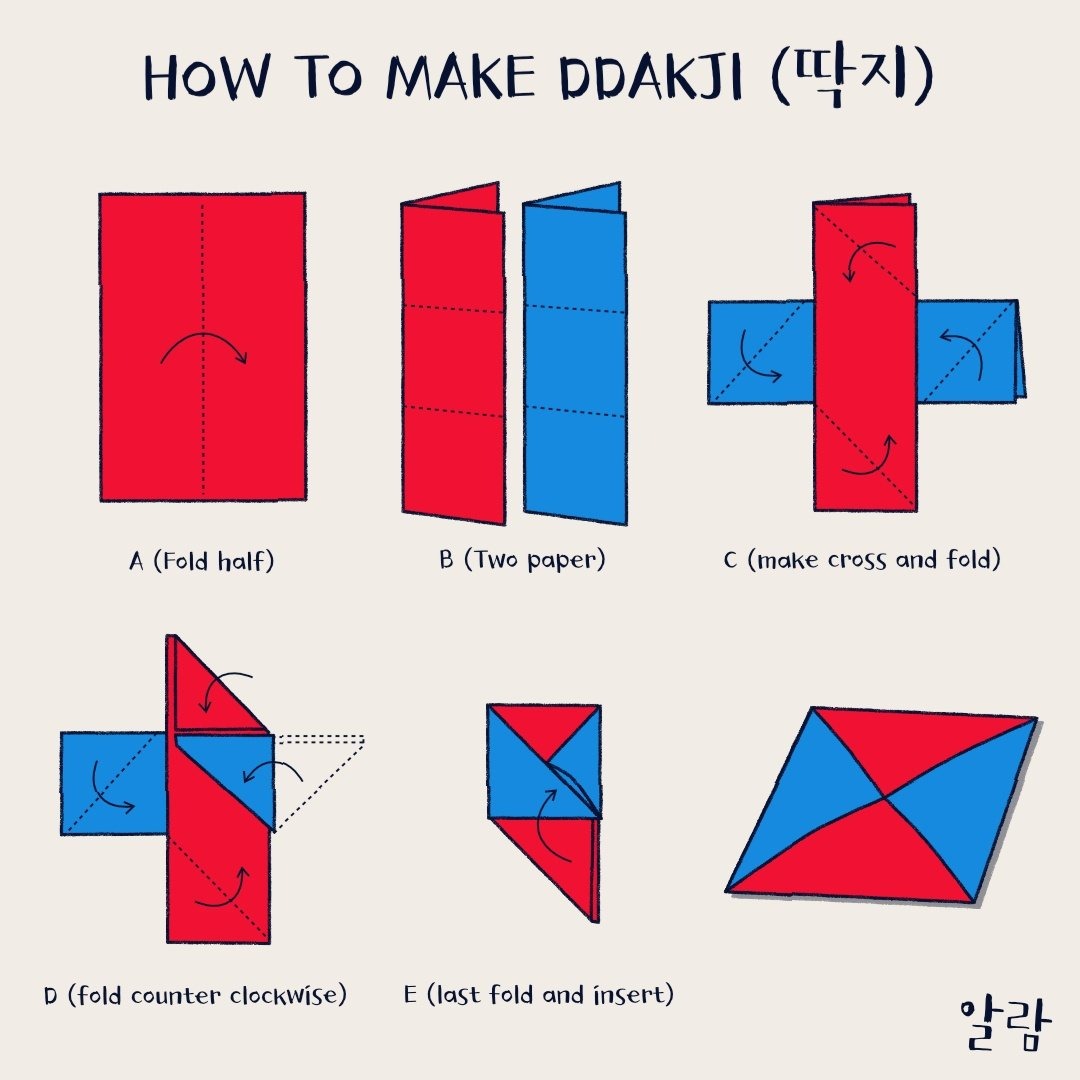 HOW TO MAKE DDAKJI (딱지)

A (Fold half)

B (Two paper)

C (make cross and fold)

D (fold counter clockwise)

E (last fold and insert)

알람