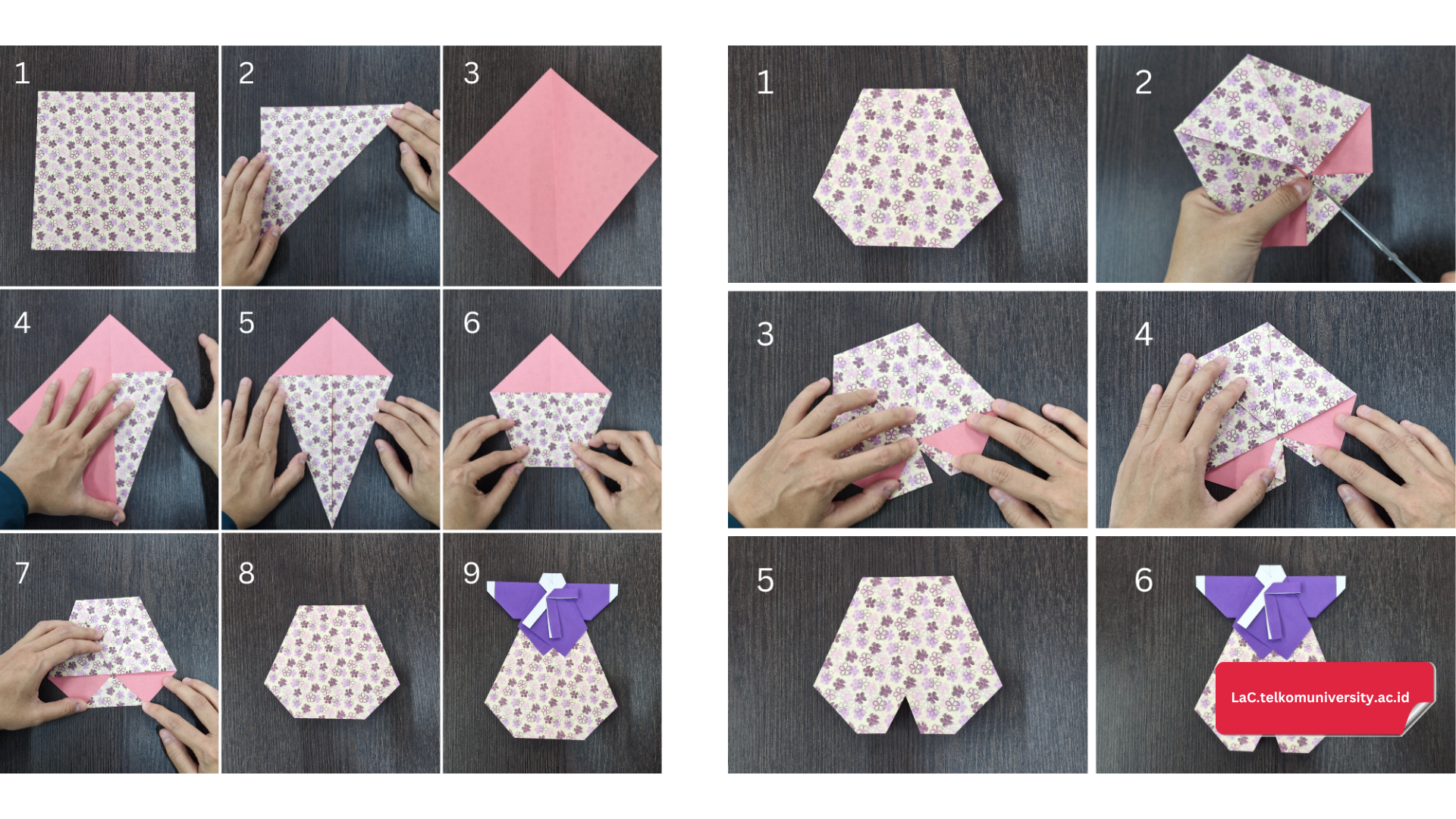 1

2

3

4

5

6

7

8

9

1

2

3

4

5

6

LaC.telkomuniversity.ac.id